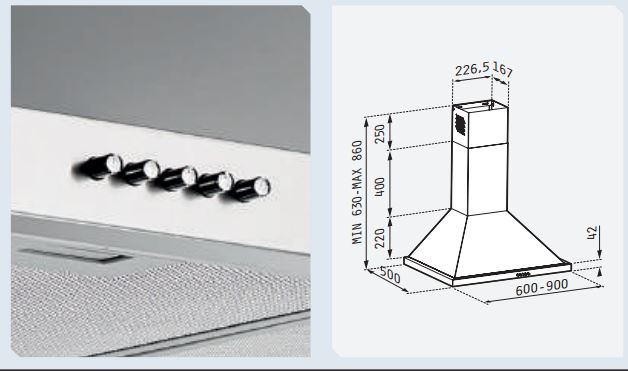 226,5
167
MIN 630-MAX 860
250
400
220
42
500
600-900